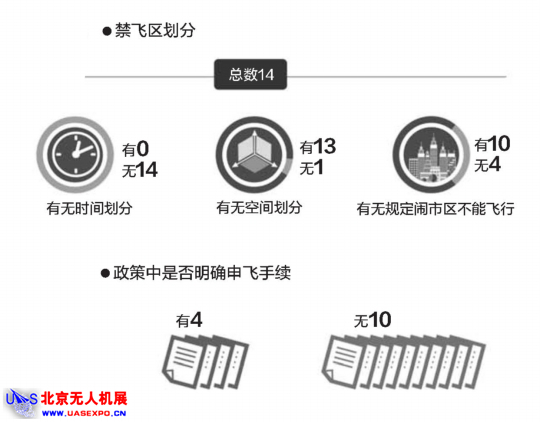 ●禁飞区划分

总数14

有0
无14
有无时间划分

有13
无1
有无空间划分

有10
无4
有无规定闹市区不能飞行

●政策中是否明确申飞手续

有4

无10

UAS 北京无人机展
WWW.UASEXPO.CN